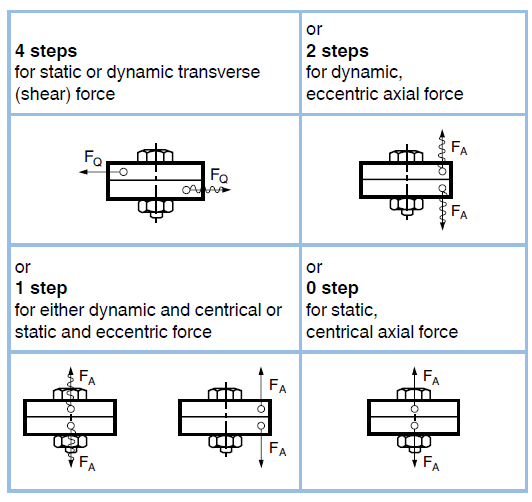 | **4 steps** for static or dynamic transverse (shear) force | or **2 steps** for dynamic, eccentric axial force |
|---|---|
| $F_Q$ $F_Q$ | $F_A$ $F_A$ |
| or **1 step** for either dynamic and centrical or static and eccentric force | or **0 step** for static, centrical axial force |
| $F_A$ $F_A$ $F_A$ $F_A$ | $F_A$ $F_A$ |